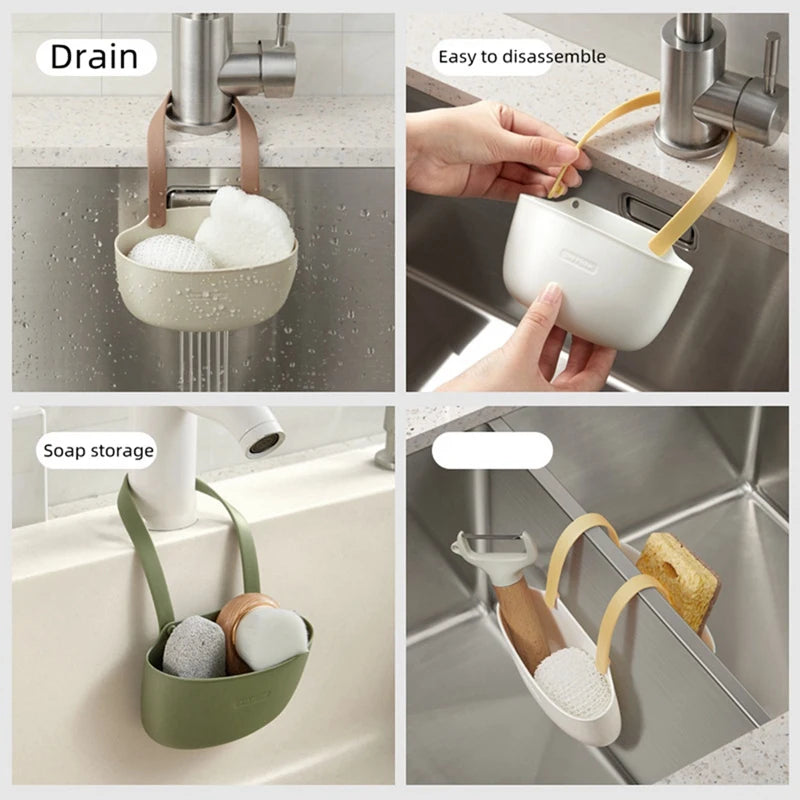 Drain

Easy to disassemble

Soap storage