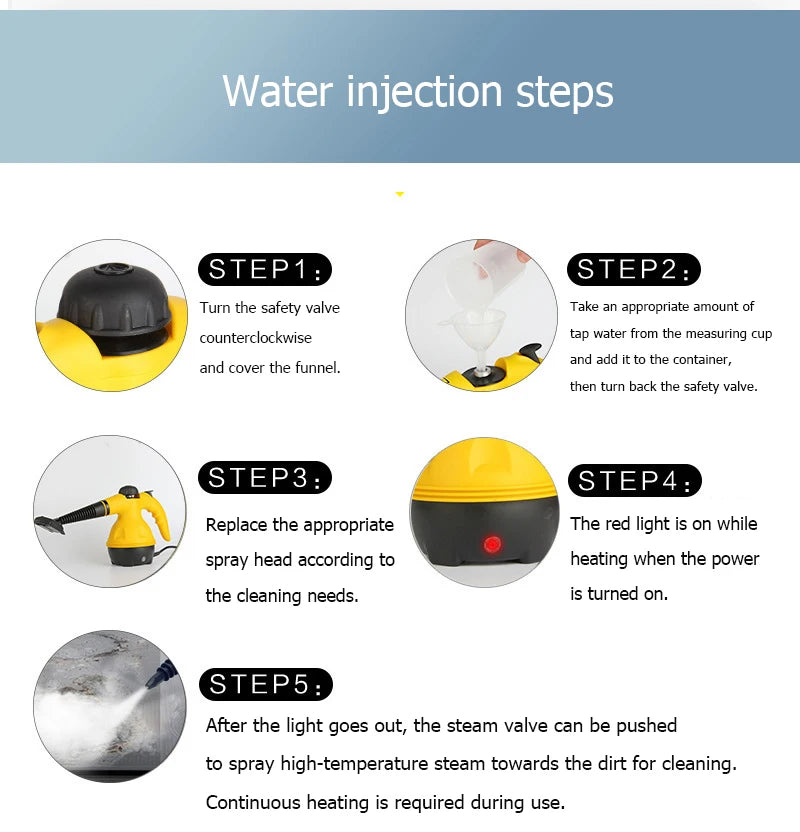 Water injection steps

STEP1:
Turn the safety valve counterclockwise and cover the funnel.

STEP2:
Take an appropriate amount of tap water from the measuring cup and add it to the container, then turn back the safety valve.

STEP3:
Replace the appropriate spray head according to the cleaning needs.

STEP4:
The red light is on while heating when the power is turned on.

STEP5:
After the light goes out, the steam valve can be pushed to spray high-temperature steam towards the dirt for cleaning. Continuous heating is required during use.